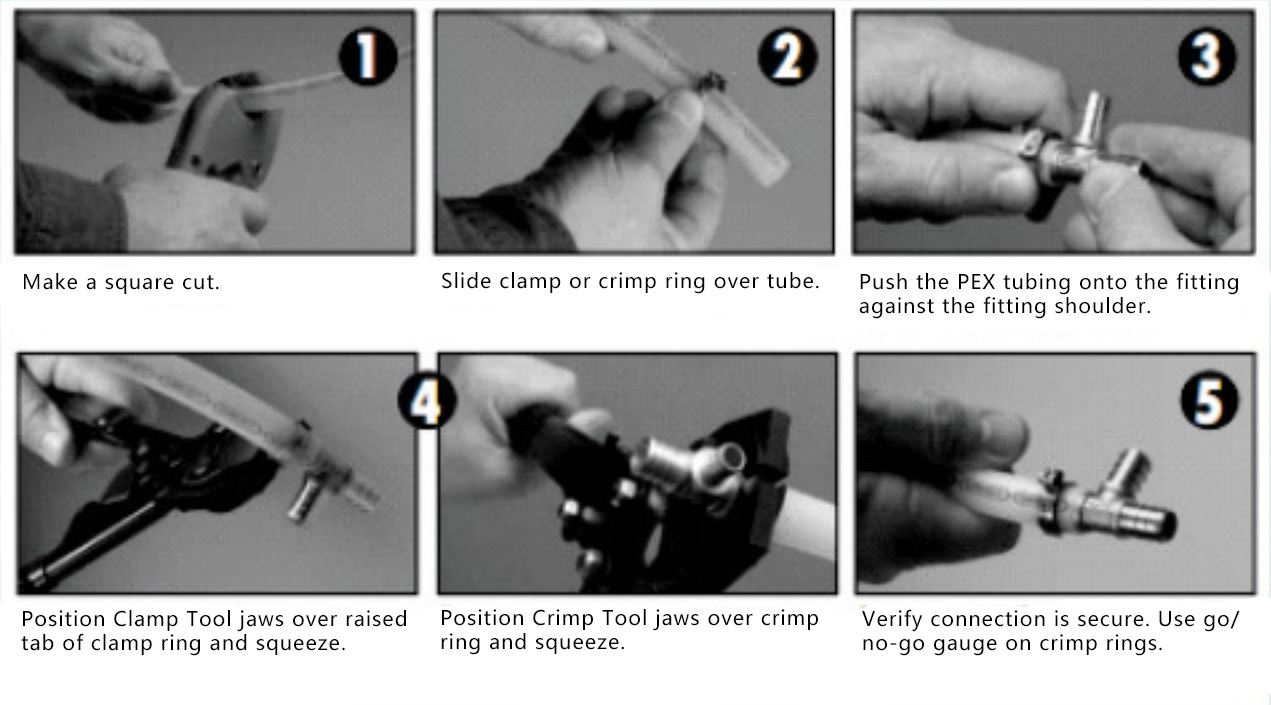 1

Make a square cut.

2

Slide clamp or crimp ring over tube.

3

Push the PEX tubing onto the fitting against the fitting shoulder.

4

Position Clamp Tool jaws over raised tab of clamp ring and squeeze.

Position Crimp Tool jaws over crimp ring and squeeze.

5

Verify connection is secure. Use go/no-go gauge on crimp rings.